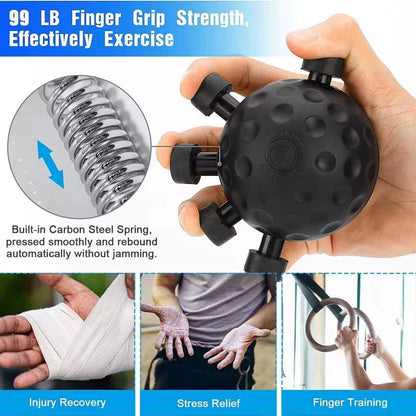 99 LB Finger Grip Strength, Effectively Exercise

Built-in Carbon Steel Spring, pressed smoothly and rebound automatically without jamming.

Injury Recovery

Stress Relief

Finger Training