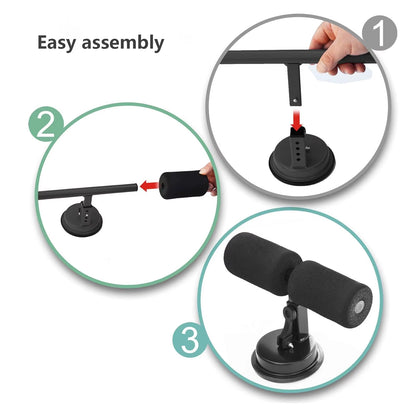 Easy assembly

1

2

3